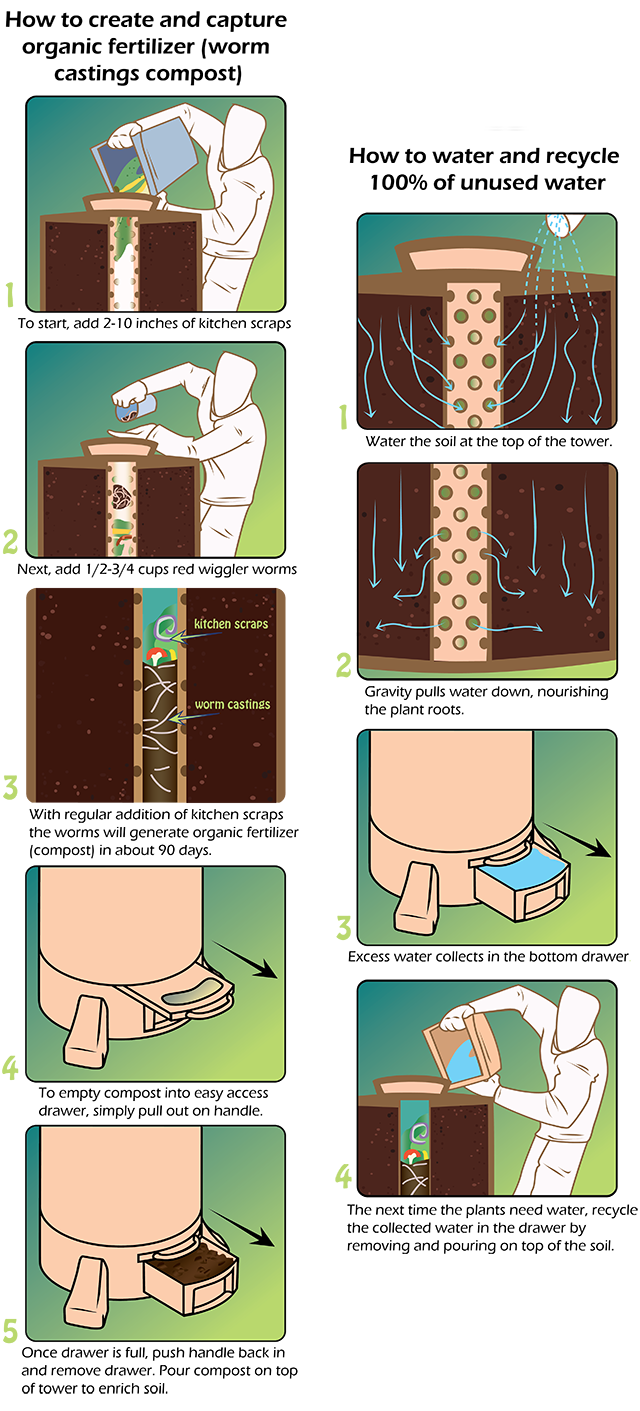 How to create and capture organic fertilizer (worm castings compost)

1
To start, add 2-10 inches of kitchen scraps

2
Next, add 1/2-3/4 cups red wiggler worms

kitchen scraps
worm castings

3
With regular addition of kitchen scraps the worms will generate organic fertilizer (compost) in about 90 days.

4
To empty compost into easy access drawer, simply pull out on handle.

5
Once drawer is full, push handle back in and remove drawer. Pour compost on top of tower to enrich soil.

How to water and recycle 100% of unused water

1
Water the soil at the top of the tower.

2
Gravity pulls water down, nourishing the plant roots.

3
Excess water collects in the bottom drawer

4
The next time the plants need water, recycle the collected water in the drawer by removing and pouring on top of the soil.