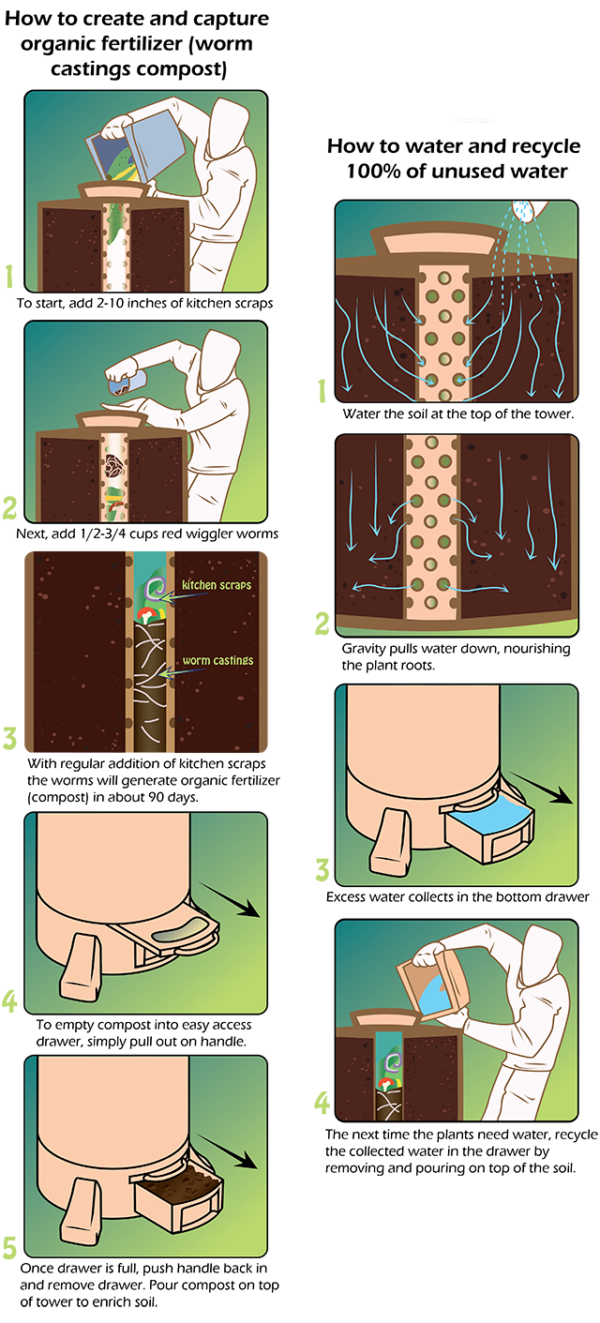 How to create and capture organic fertilizer (worm castings compost)

1
To start, add 2-10 inches of kitchen scraps

2
Next, add 1/2-3/4 cups red wiggler worms

kitchen scraps

worm castings

3
With regular addition of kitchen scraps the worms will generate organic fertilizer (compost) in about 90 days.

4
To empty compost into easy access drawer, simply pull out on handle.

5
Once drawer is full, push handle back in and remove drawer. Pour compost on top of tower to enrich soil.

How to water and recycle 100% of unused water

1
Water the soil at the top of the tower.

2
Gravity pulls water down, nourishing the plant roots.

3
Excess water collects in the bottom drawer

4
The next time the plants need water, recycle the collected water in the drawer by removing and pouring on top of the soil.